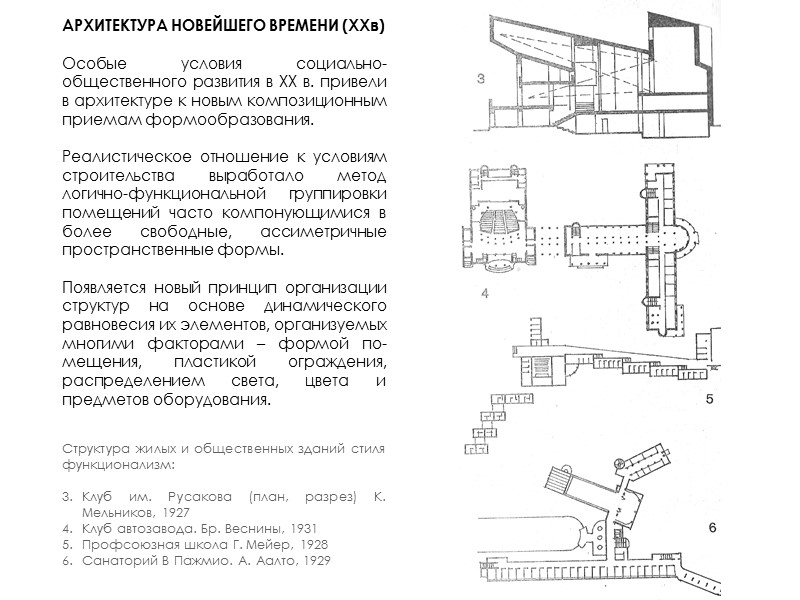 АРХИТЕКТУРА НОВЕЙШЕГО ВРЕМЕНИ (XXв)

Особые условия социально-общественного развития в XX в. привели в архитектуре к новым композиционным приемам формообразования.

Реалистическое отношение к условиям строительства выработало метод логично-функциональной группировки помещений часто компонующимися в более свободные, ассиметричные пространственные формы.

Появляется новый принцип организации структур на основе динамического равновесия их элементов, организуемых многими факторами – формой помещения, пластикой ограждения, распределением света, цвета и предметов оборудования.

Структура жилых и общественных зданий стиля функционализм:

3. Клуб им. Русакова (план, разрез) К. Мельников, 1927
4. Клуб автозавода. Бр. Веснины, 1931
5. Профсоюзная школа Г. Мейер, 1928
6. Санаторий В Пажмио. А. Аалто, 1929

3

4

5

6